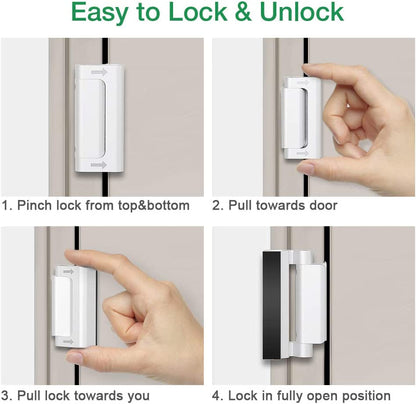 Easy to Lock & Unlock

1. Pinch lock from top&bottom

2. Pull towards door

3. Pull lock towards you

4. Lock in fully open position